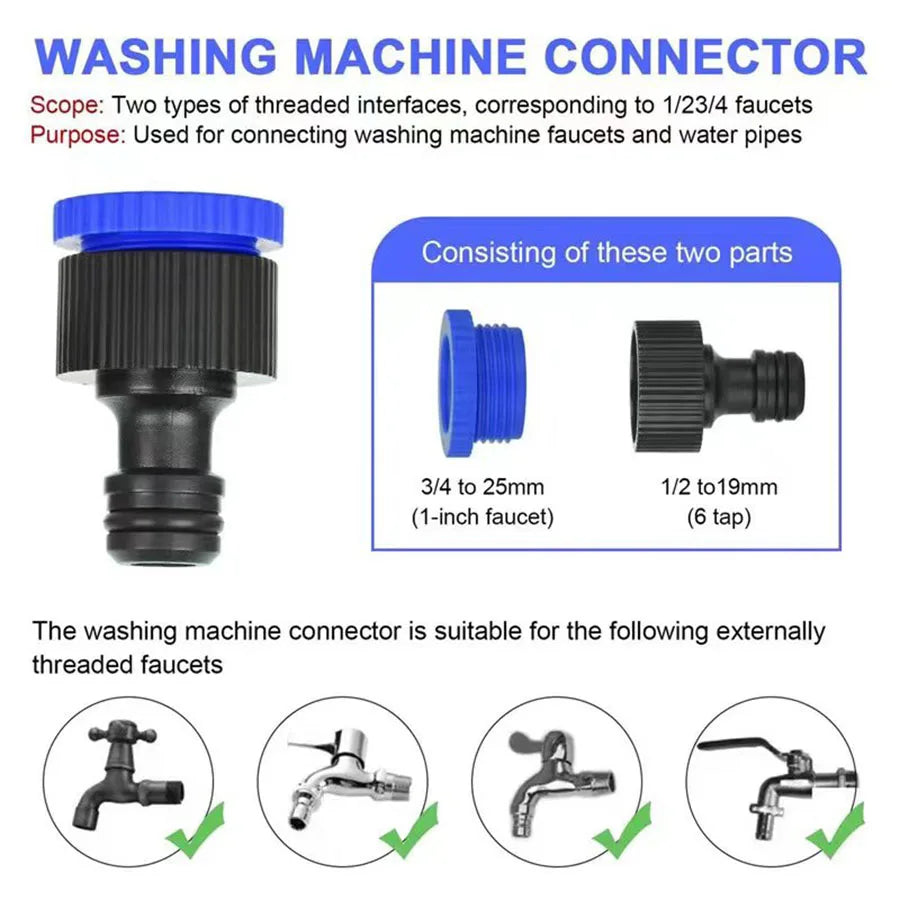 WASHING MACHINE CONNECTOR

Scope: Two types of threaded interfaces, corresponding to 1/23/4 faucets
Purpose: Used for connecting washing machine faucets and water pipes

Consisting of these two parts

3/4 to 25mm
(1-inch faucet)

1/2 to19mm
(6 tap)

The washing machine connector is suitable for the following externally threaded faucets