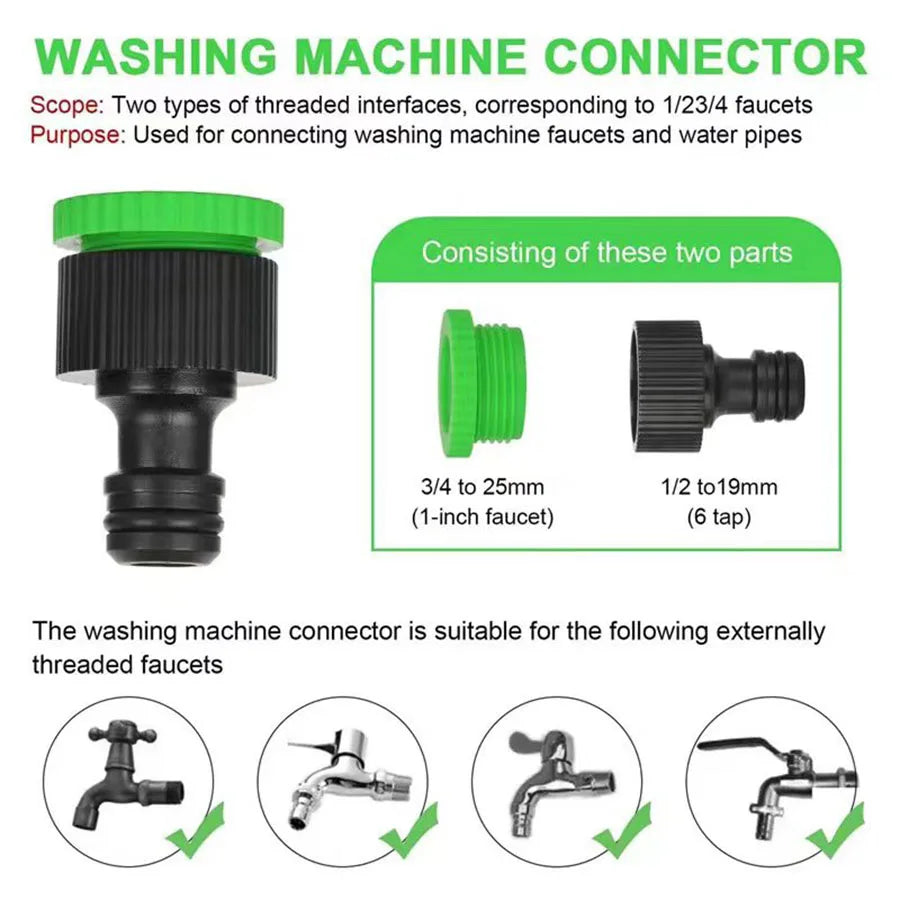 WASHING MACHINE CONNECTOR

Scope: Two types of threaded interfaces, corresponding to 1/23/4 faucets
Purpose: Used for connecting washing machine faucets and water pipes

Consisting of these two parts

3/4 to 25mm
(1-inch faucet)

1/2 to19mm
(6 tap)

The washing machine connector is suitable for the following externally threaded faucets