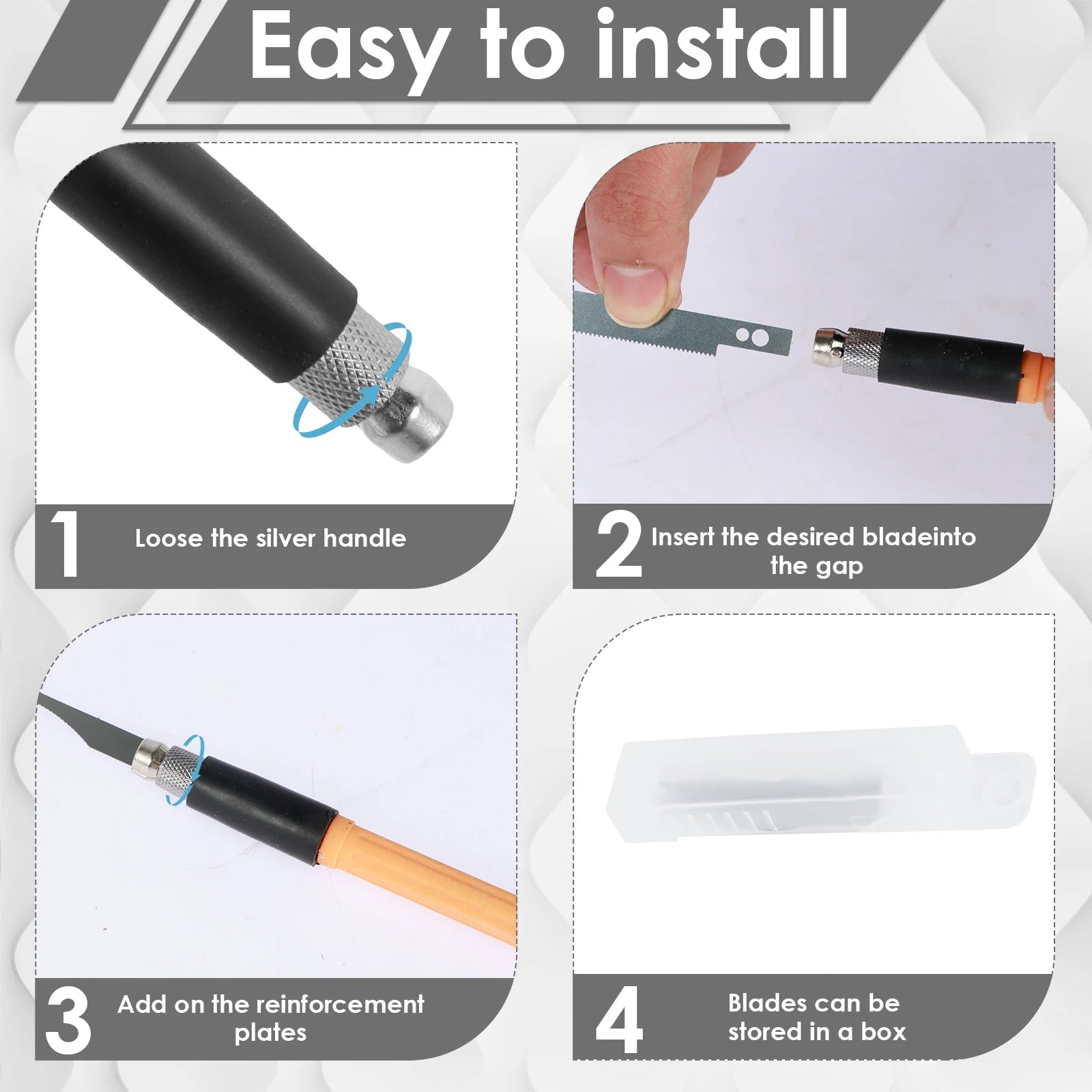 Easy to install

1 Loose the silver handle

2 Insert the desired bladeinto the gap

3 Add on the reinforcement plates

4 Blades can be stored in a box