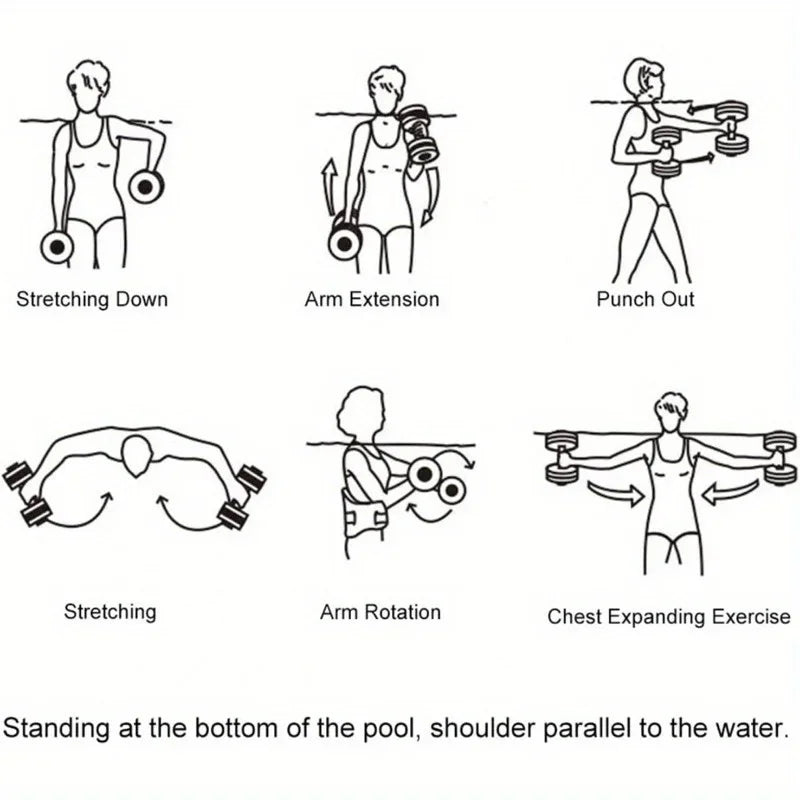 Stretching Down

Arm Extension

Punch Out

Stretching

Arm Rotation

Chest Expanding Exercise

Standing at the bottom of the pool, shoulder parallel to the water.