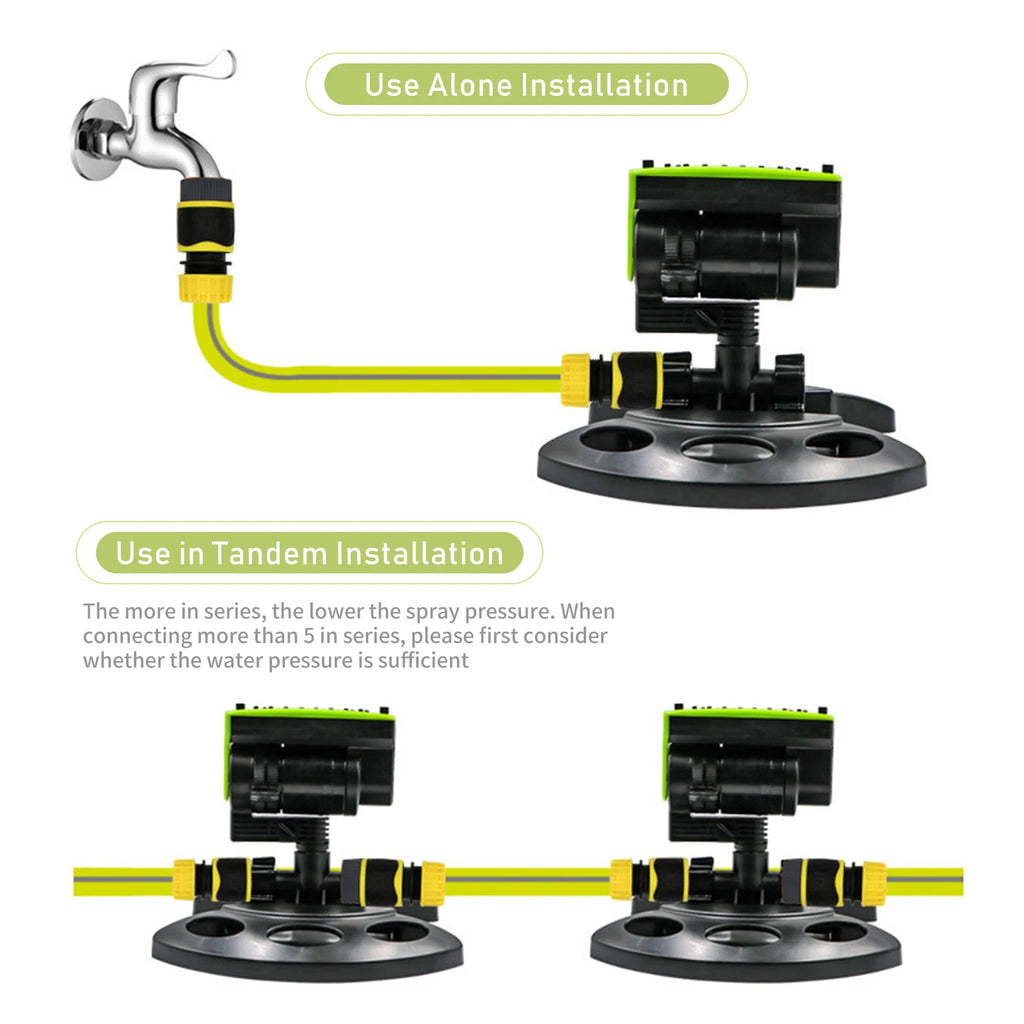 Use Alone Installation

Use in Tandem Installation

The more in series, the lower the spray pressure. When connecting more than 5 in series, please first consider whether the water pressure is sufficient